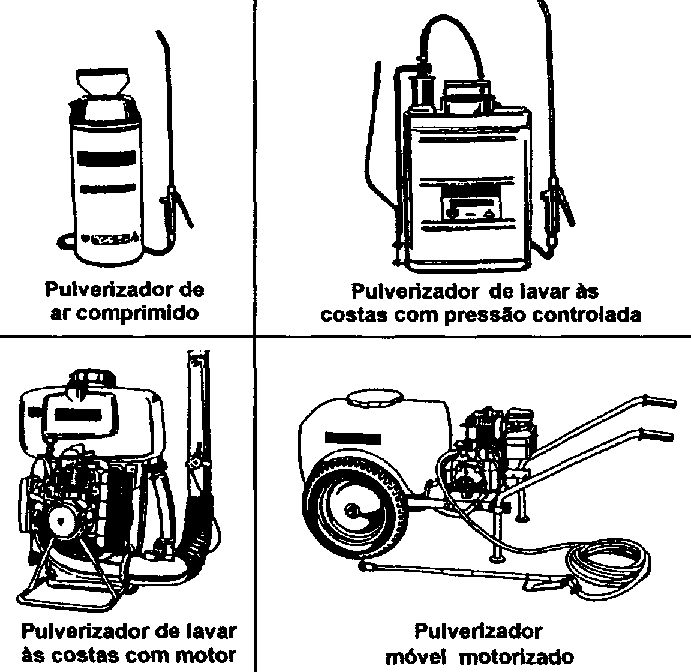 Pulverizador de ar comprimido

Pulverizador de lavar às costas com pressão controlada

Pulverizador de lavar às costas com motor

Pulverizador móvel motorizado