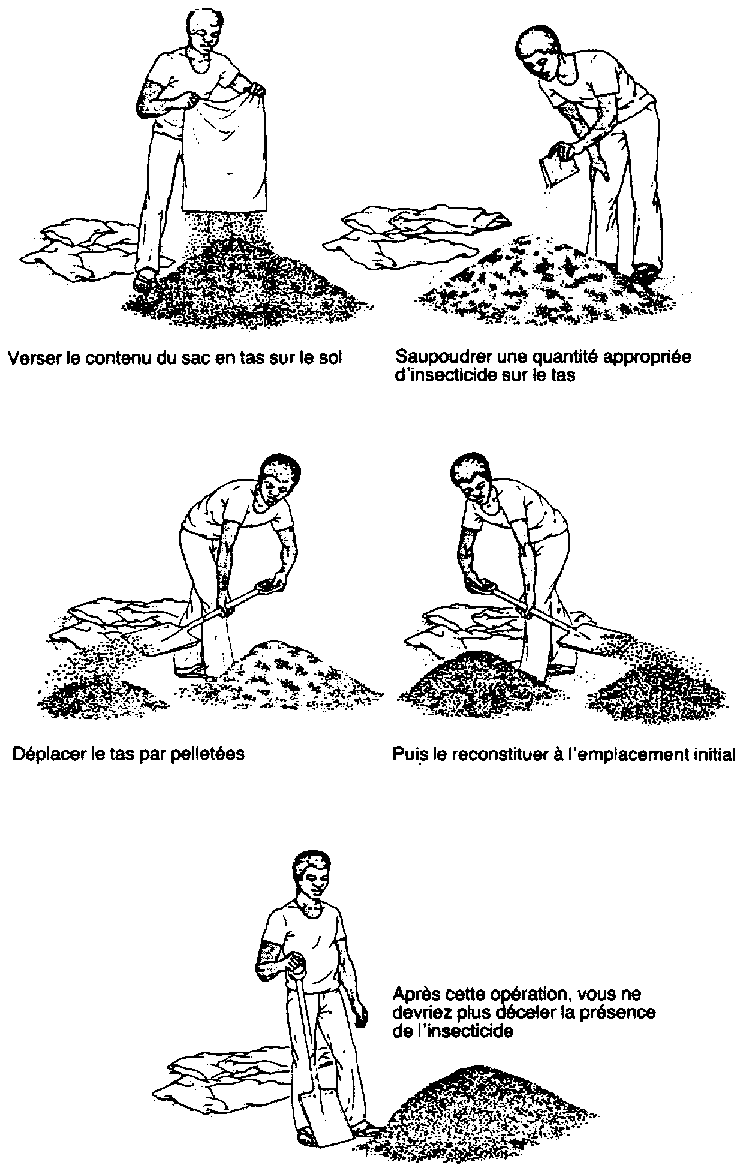 Verser le contenu du sac en tas sur le sol

Saupoudrer une quantité appropriée d'insecticide sur le tas

Déplacer le tas par pelletées

Puis le reconstituer à l'emplacement initial

Après cette opération, vous ne devriez plus déceler la présence de l'insecticide